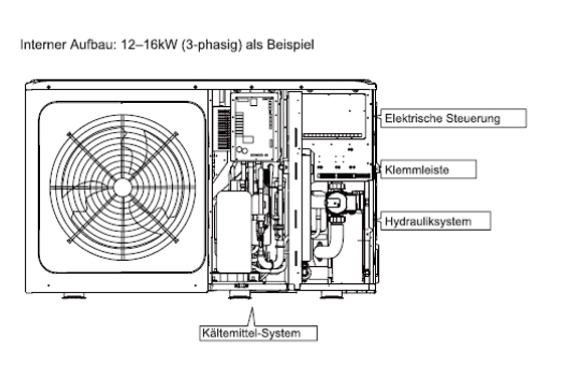 Interner Aufbau: 12–16kW (3-phasig) als Beispiel

Elektrische Steuerung

Klemmleiste

Hydrauliksystem

Kältemittel-System